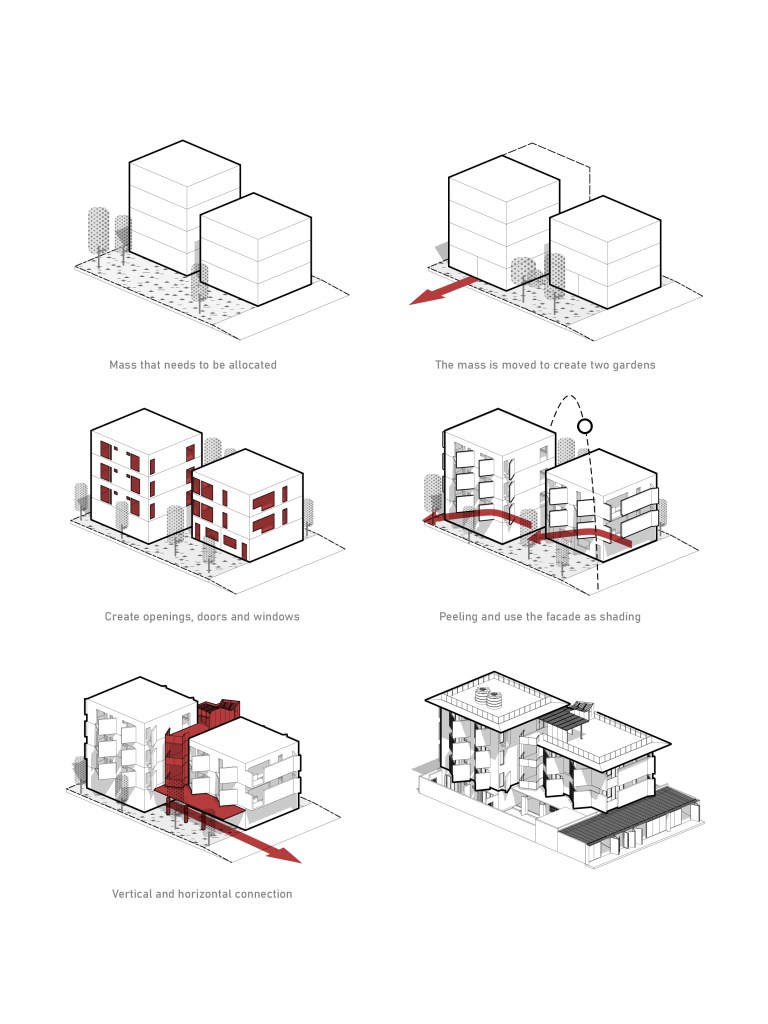 Mass that needs to be allocated

The mass is moved to create two gardens

Create openings, doors and windows

Peeling and use the facade as shading

Vertical and horizontal connection