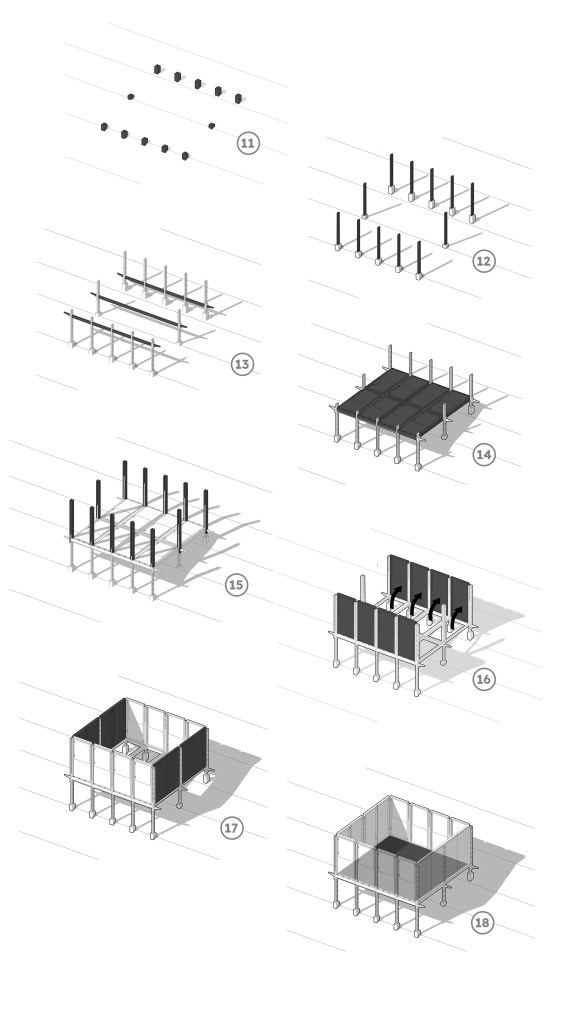 11

12

13

14

15

16

17

18