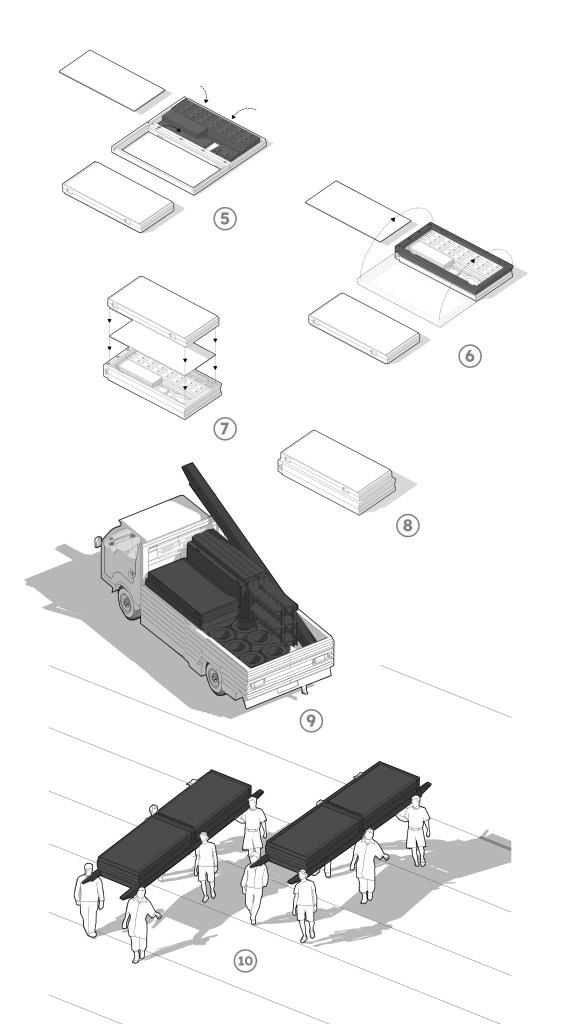 5

6

7

8

9

10