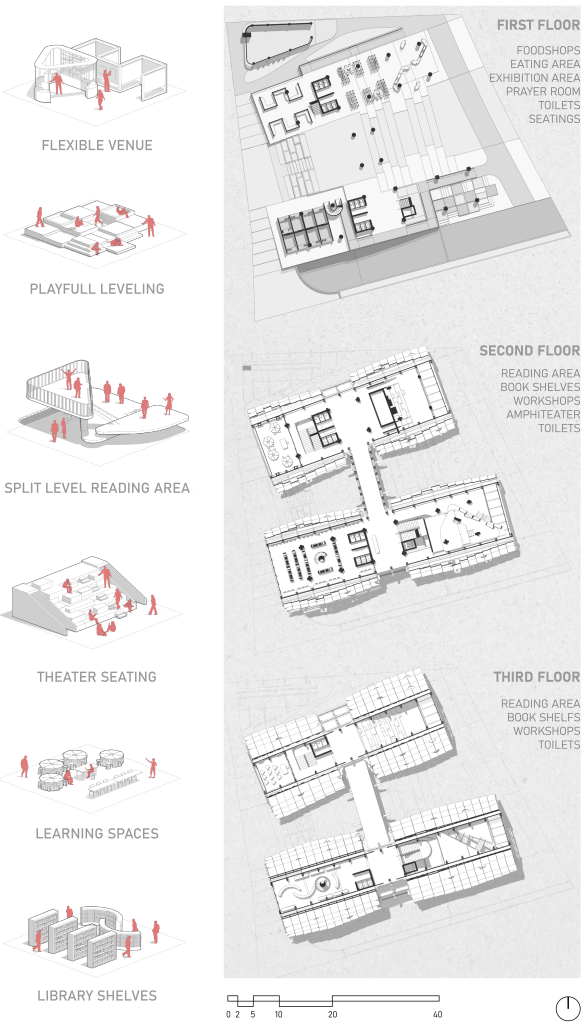 FLEXIBLE VENUE

PLAYFULL LEVELING

SPLIT LEVEL READING AREA

THEATER SEATING

LEARNING SPACES

LIBRARY SHELVES

FIRST FLOOR

FOODSHOPS
EATING AREA
EXHIBITION AREA
PRAYER ROOM
TOILETS
SEATINGS

SECOND FLOOR

READING AREA
BOOK SHELVES
WORKSHOPS
AMPHITEATER
TOILETS

THIRD FLOOR

READING AREA
BOOK SHELFS
WORKSHOPS
TOILETS

0 2 5 10 20 40