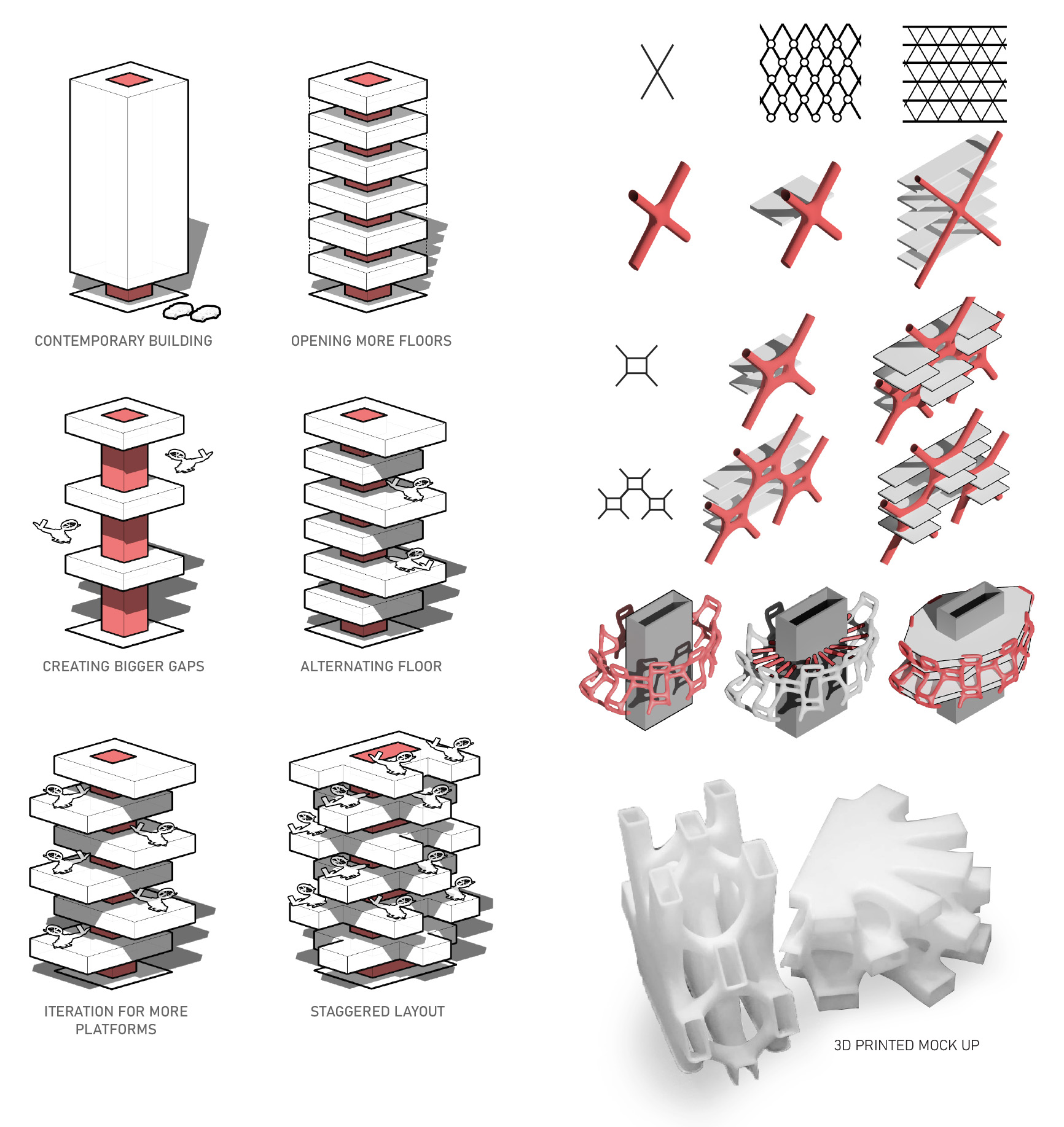 CONTEMPORARY BUILDING

OPENING MORE FLOORS

CREATING BIGGER GAPS

ALTERNATING FLOOR

ITERATION FOR MORE PLATFORMS

STAGGERED LAYOUT

3D PRINTED MOCK UP